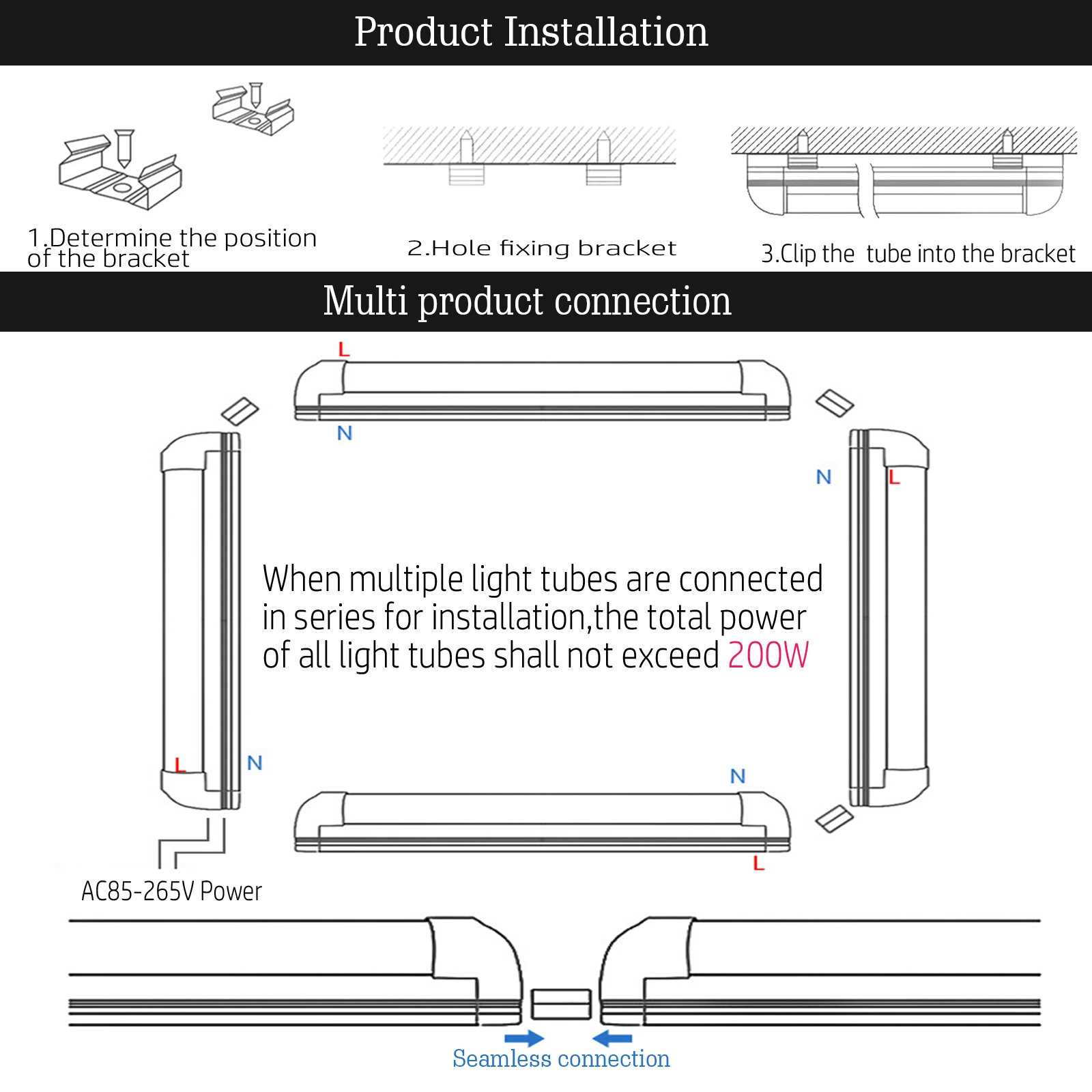 Product Installation

1.Determine the position of the bracket

2.Hole fixing bracket

3.Clip the tube into the bracket

Multi product connection

L

N

N

L

When multiple light tubes are connected in series for installation,the total power of all light tubes shall not exceed 200W

L

N

N

L

AC85-265V Power

Seamless connection